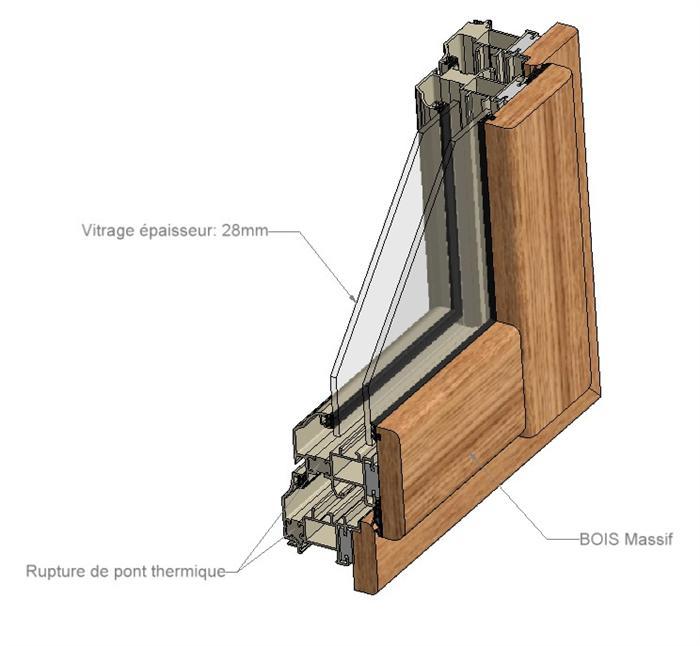 Vitrage épaisseur: 28mm

BOIS Massif

Rupture de pont thermique